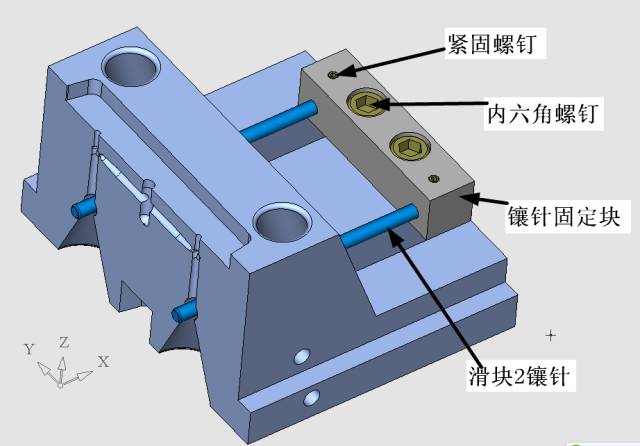 紧固螺钉

内六角螺钉

镶针固定块

滑块2镶针

Y Z X